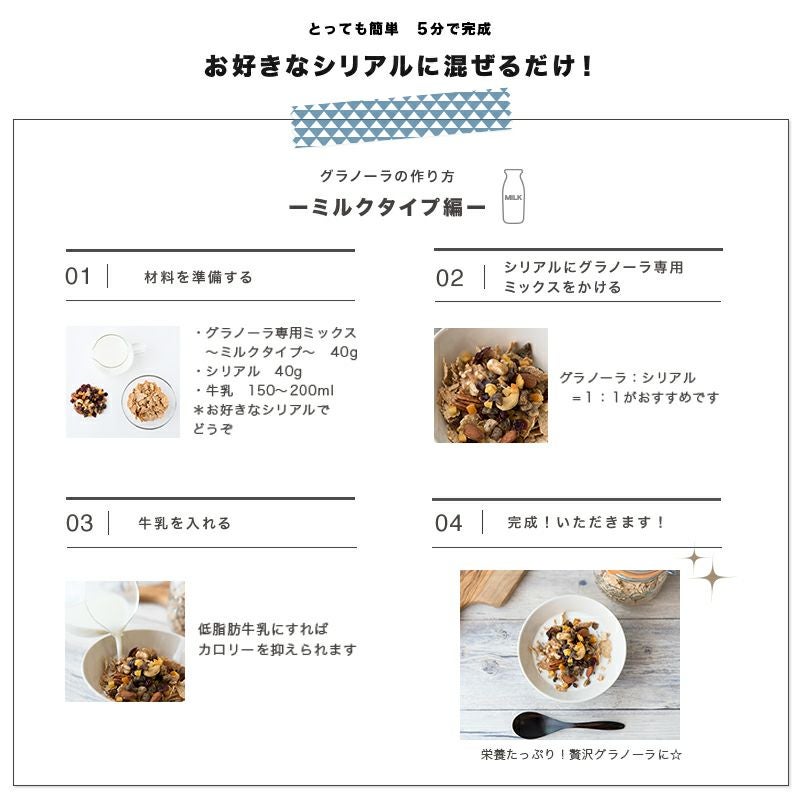 とっても簡単　5分で完成

お好きなシリアルに混ぜるだけ！

グラノーラの作り方

ーミルクタイプ編ー

MILK

01　材料を準備する

・グラノーラ専用ミックス
　～ミルクタイプ～　40g
・シリアル　40g
・牛乳　150～200ml
＊お好きなシリアルでどうぞ

02　シリアルにグラノーラ専用ミックスをかける

グラノーラ：シリアル
　＝1：1がおすすめです

03　牛乳を入れる

低脂肪牛乳にすれば
カロリーを抑えられます

04　完成！いただきます！

栄養たっぷり！贅沢グラノーラに☆